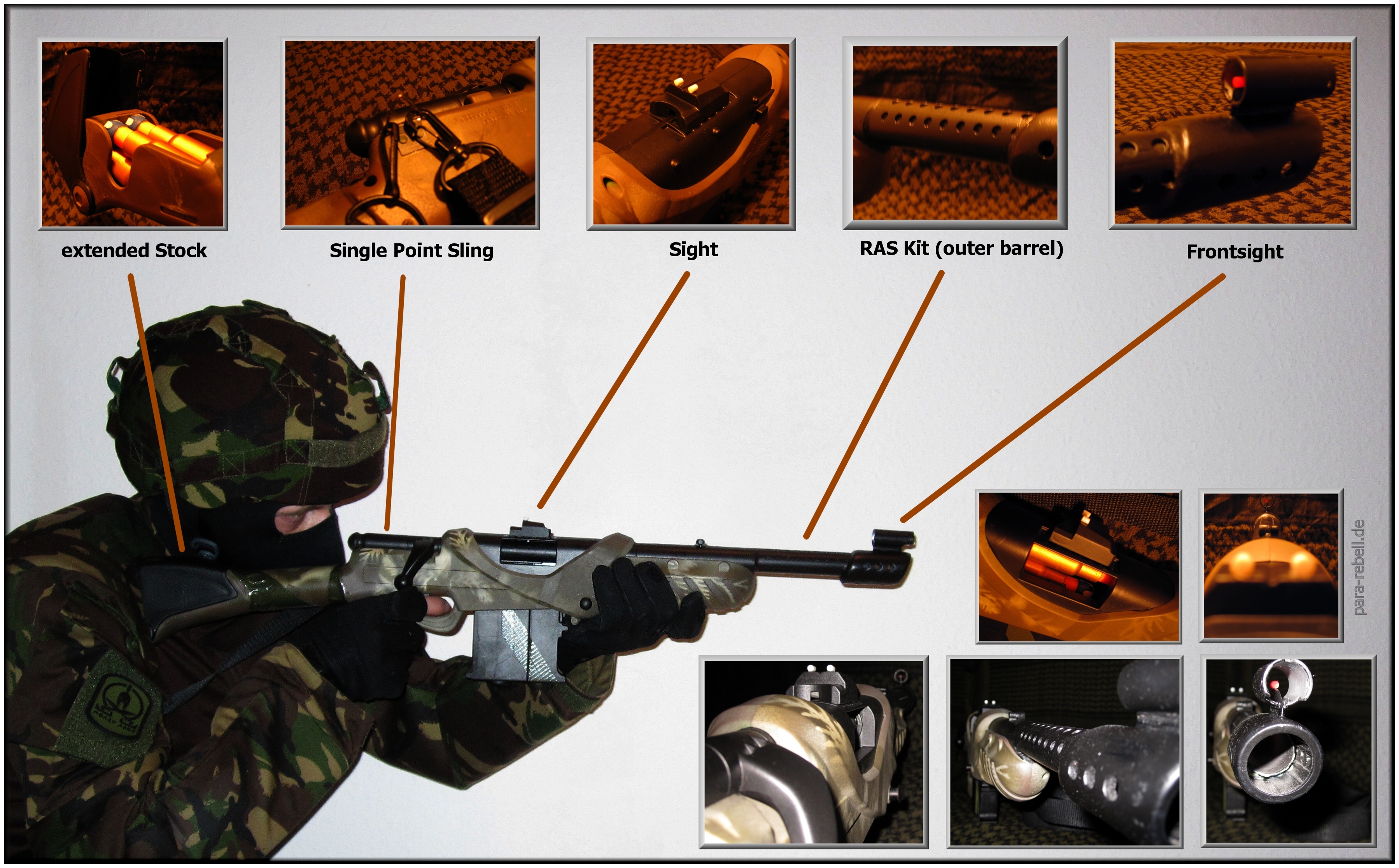 extended Stock

Single Point Sling

Sight

RAS Kit (outer barrel)

Frontsight

para-rebell.de